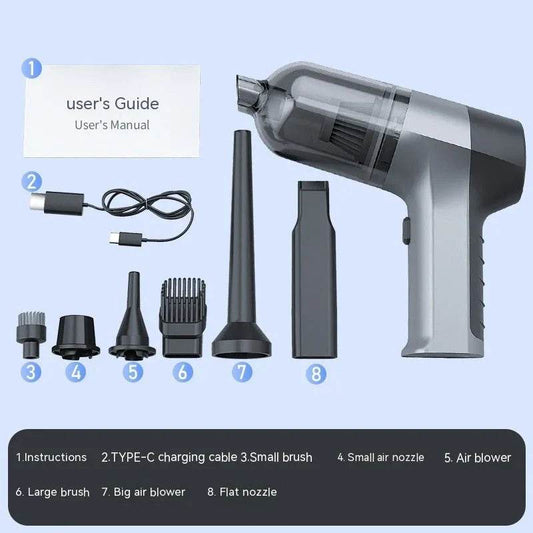 1
user's Guide
User's Manual
2
3 4 5 6 7 8

1.Instructions 2.TYPE-C charging cable 3.Small brush 4. Small air nozzle 5. Air blower
6. Large brush 7. Big air blower 8. Flat nozzle